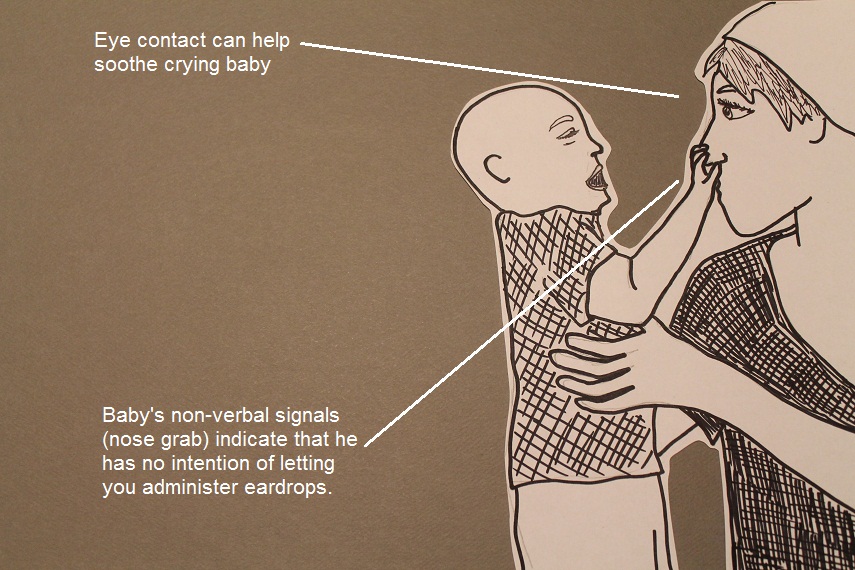 Eye contact can help soothe crying baby

Baby's non-verbal signals (nose grab) indicate that he has no intention of letting you administer eardrops.